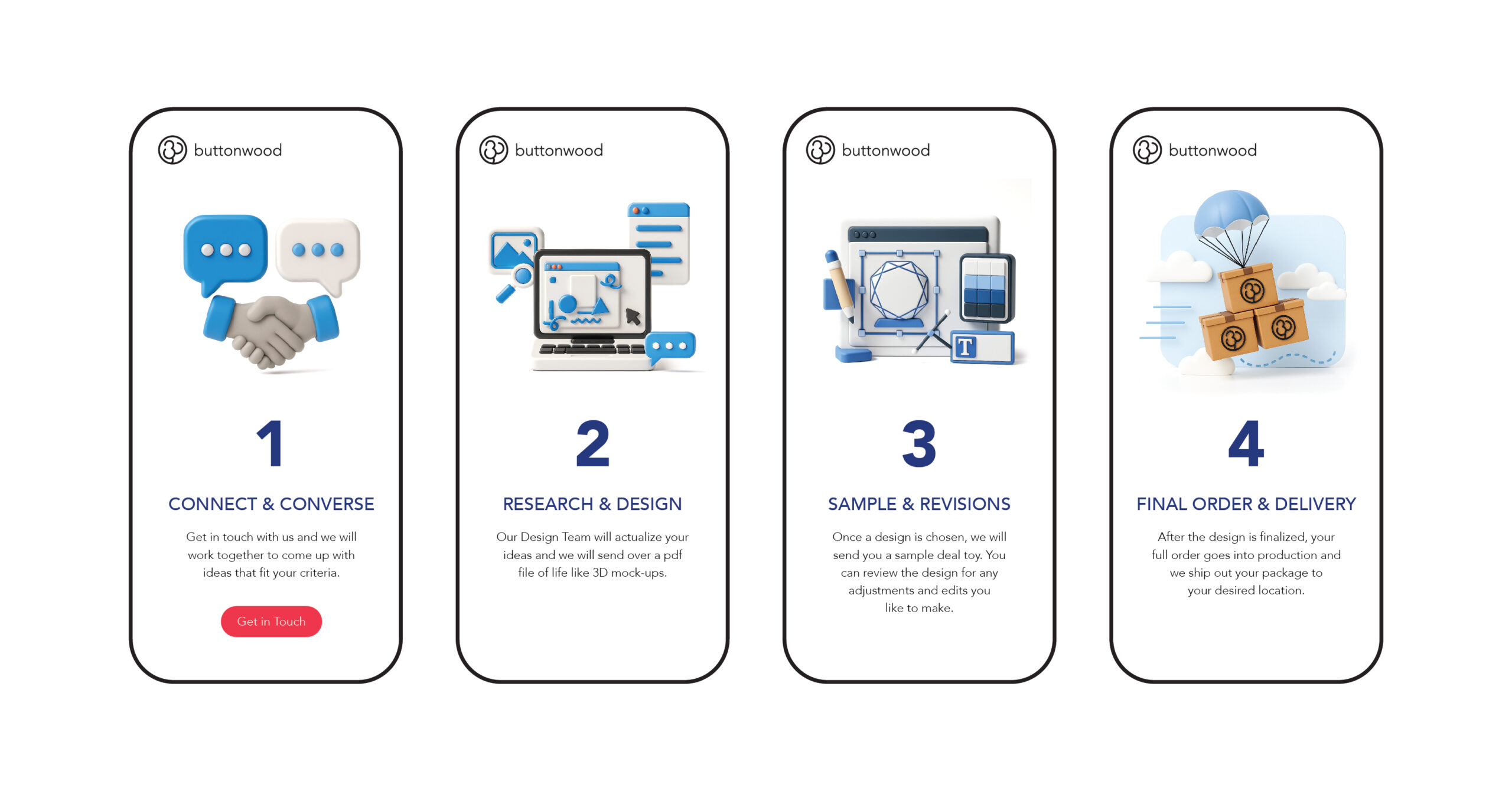 buttonwood

1

CONNECT & CONVERSE

Get in touch with us and we will work together to come up with ideas that fit your criteria.

Get in Touch

buttonwood

2

RESEARCH & DESIGN

Our Design Team will actualize your ideas and we will send over a pdf file of life like 3D mock-ups.

buttonwood

T

3

SAMPLE & REVISIONS

Once a design is chosen, we will send you a sample deal toy. You can review the design for any adjustments and edits you like to make.

buttonwood

4

FINAL ORDER & DELIVERY

After the design is finalized, your full order goes into production and we ship out your package to your desired location.